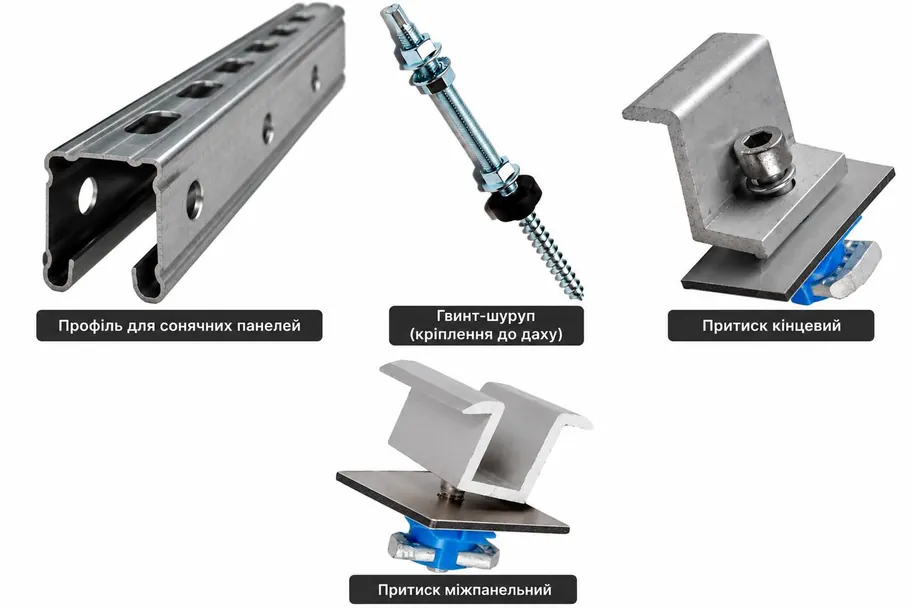 Профіль для сонячних панелей

Гвинт-шуруп
(кріплення до даху)

Притиск кінцевий

Притиск міжпанельний